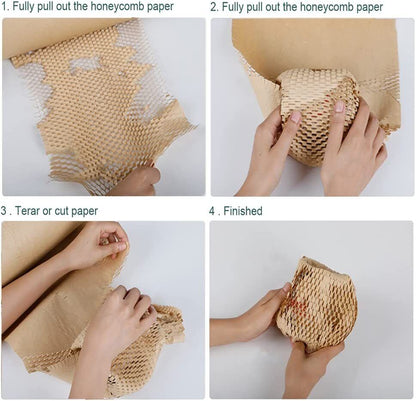 1. Fully pull out the honeycomb paper

2. Fully pull out the honeycomb paper

3 . Terar or cut paper

4 . Finished