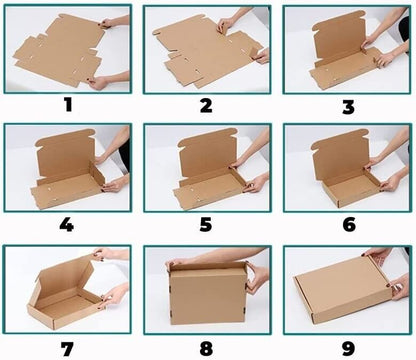 1
2
3
4
5
6
7
8
9